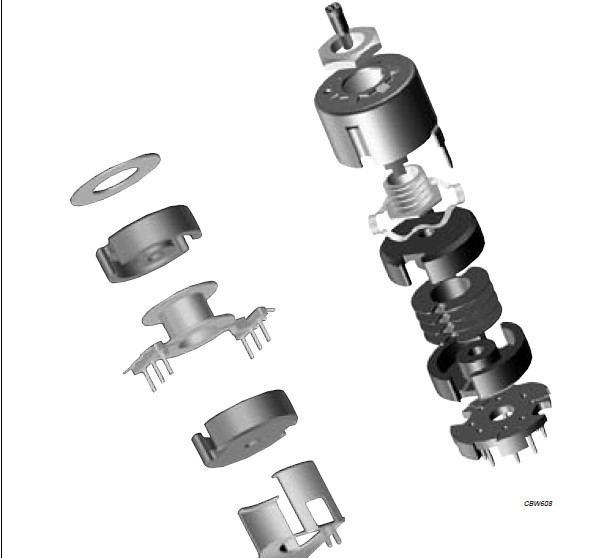 CBW608